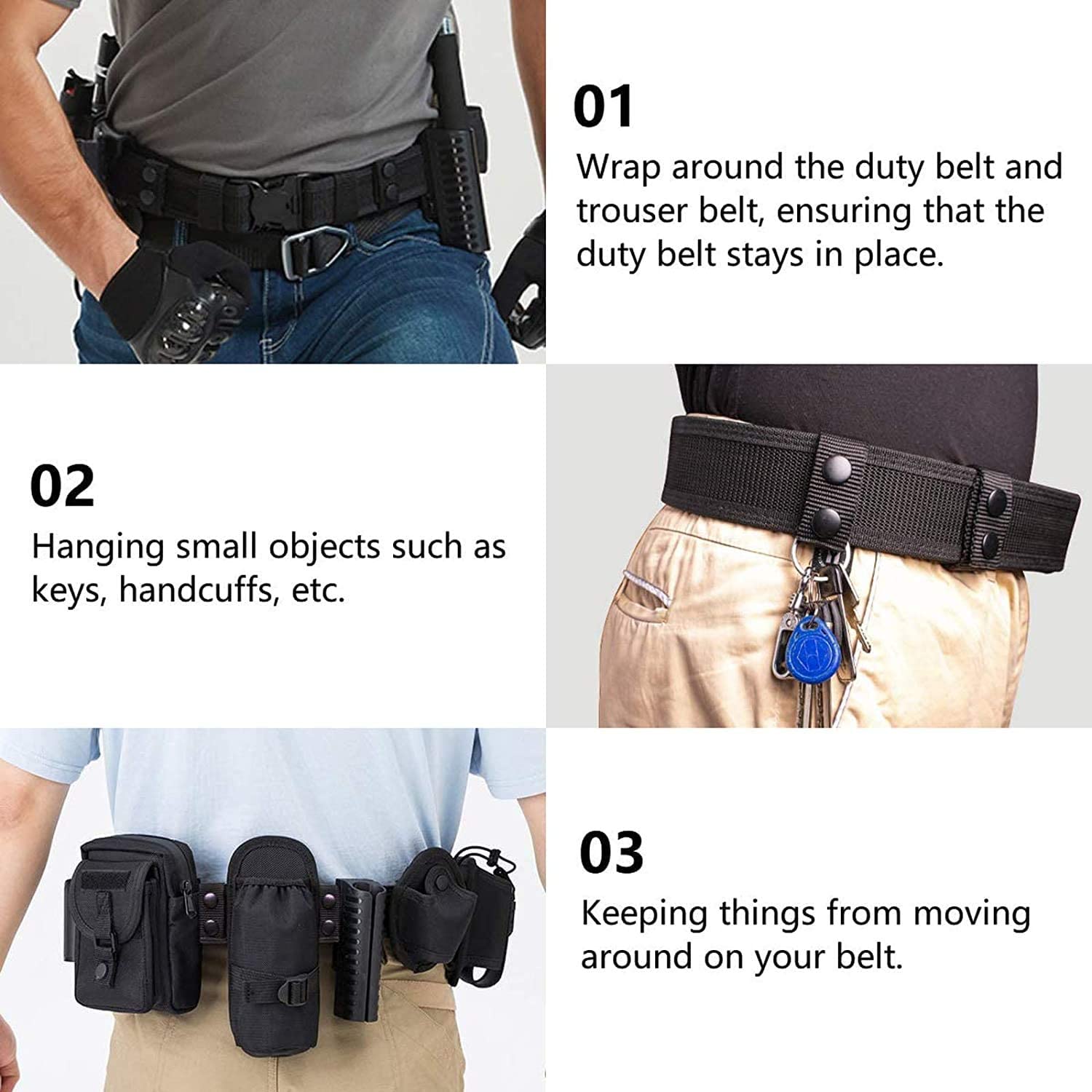 01

Wrap around the duty belt and trouser belt, ensuring that the duty belt stays in place.

02

Hanging small objects such as keys, handcuffs, etc.

03

Keeping things from moving around on your belt.