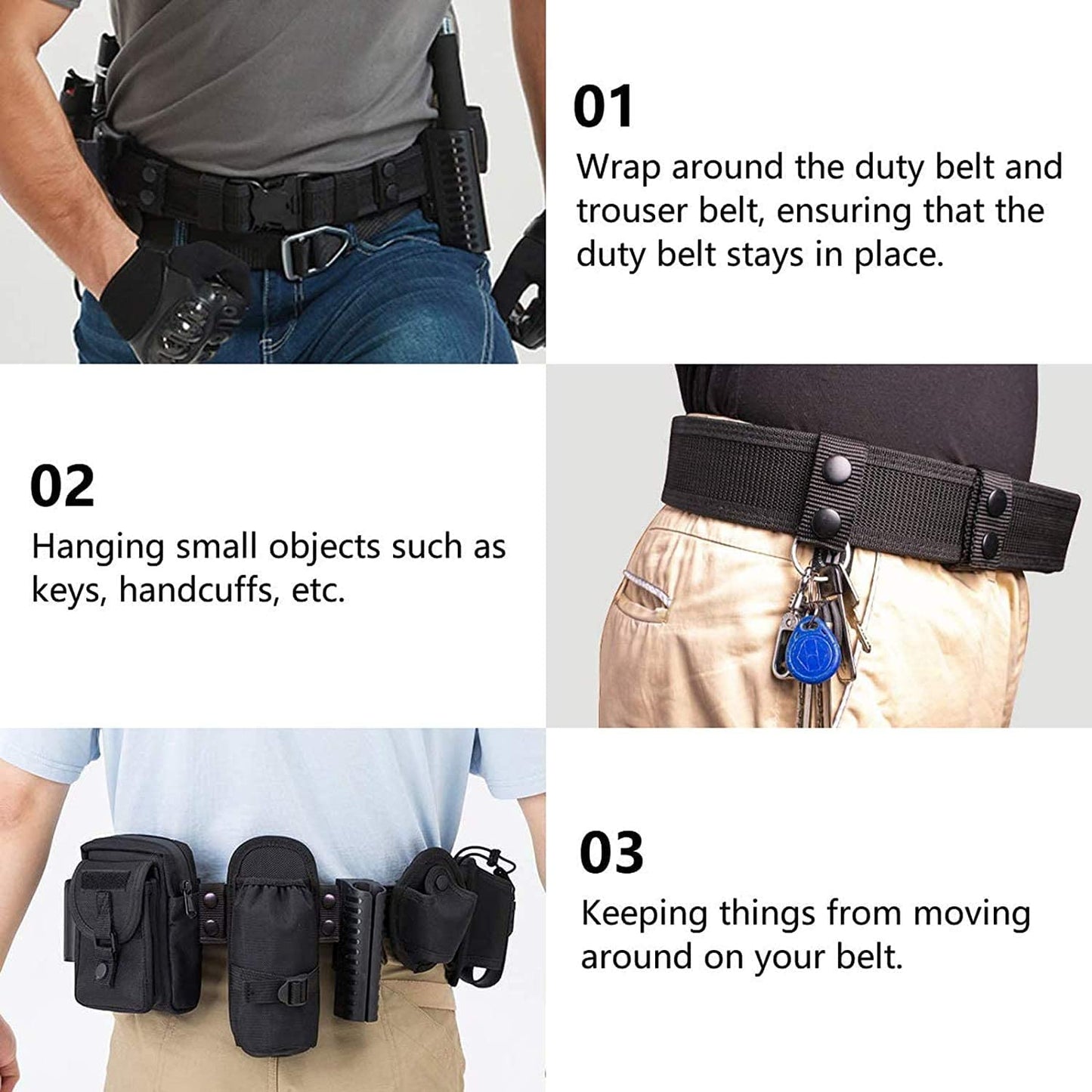 01

Wrap around the duty belt and trouser belt, ensuring that the duty belt stays in place.

02

Hanging small objects such as keys, handcuffs, etc.

03

Keeping things from moving around on your belt.